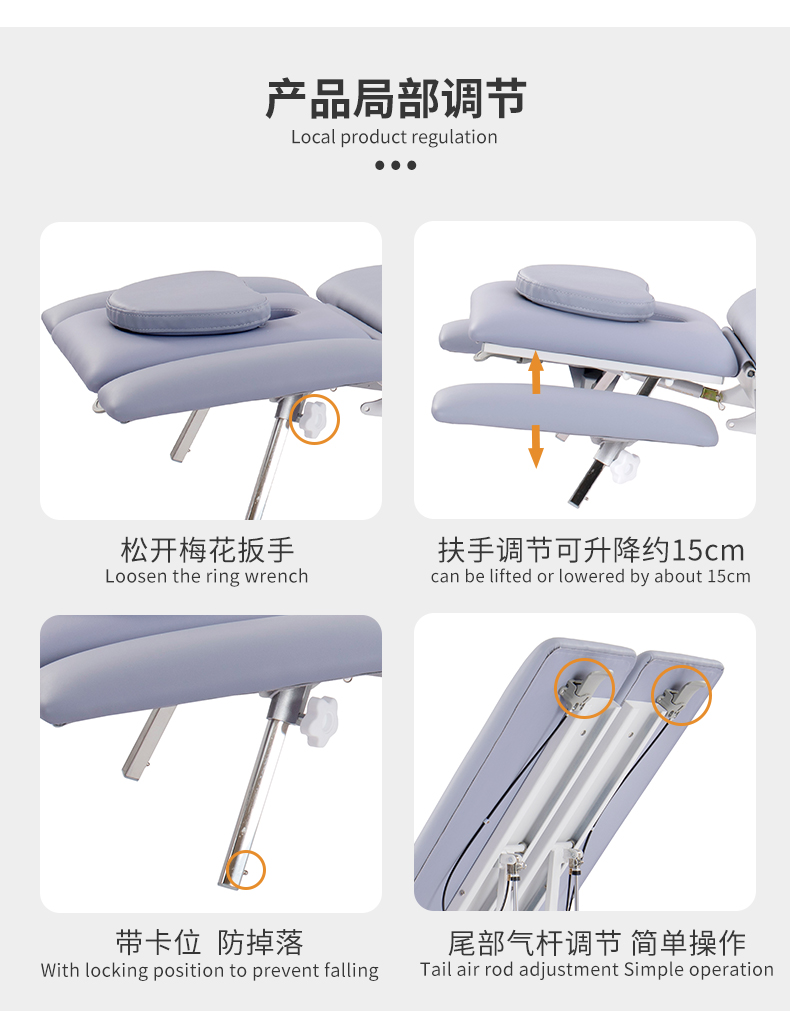 产品局部调节
Local product regulation

松开梅花扳手
Loosen the ring wrench

扶手调节可升降约15cm
can be lifted or lowered by about 15cm

带卡位 防掉落
With locking position to prevent falling

尾部气杆调节 简单操作
Tail air rod adjustment Simple operation